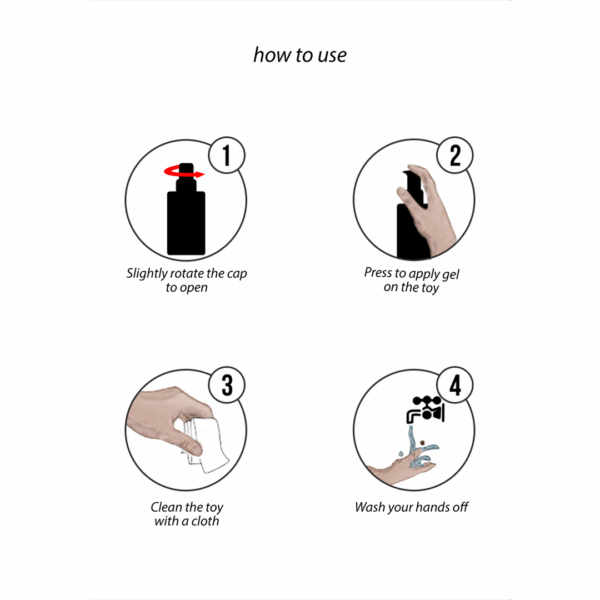 how to use

1

Slightly rotate the cap to open

2

Press to apply gel on the toy

3

Clean the toy with a cloth

4

Wash your hands off